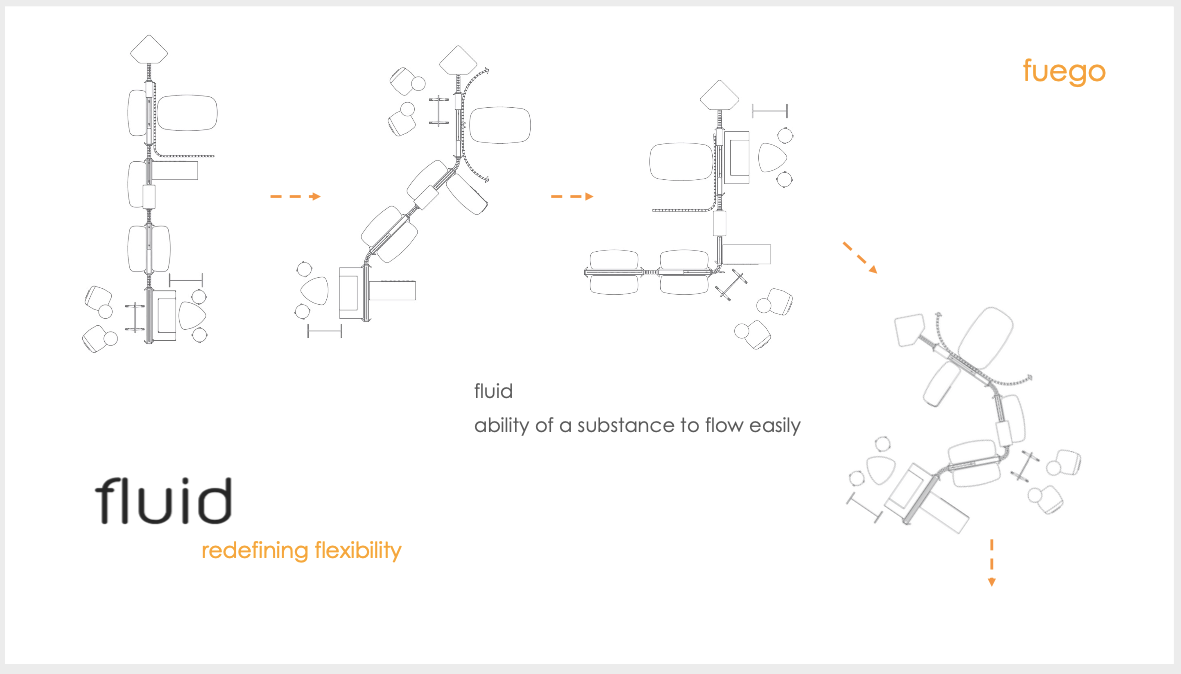 fuego

fluid

ability of a substance to flow easily

fluid

redefining flexibility